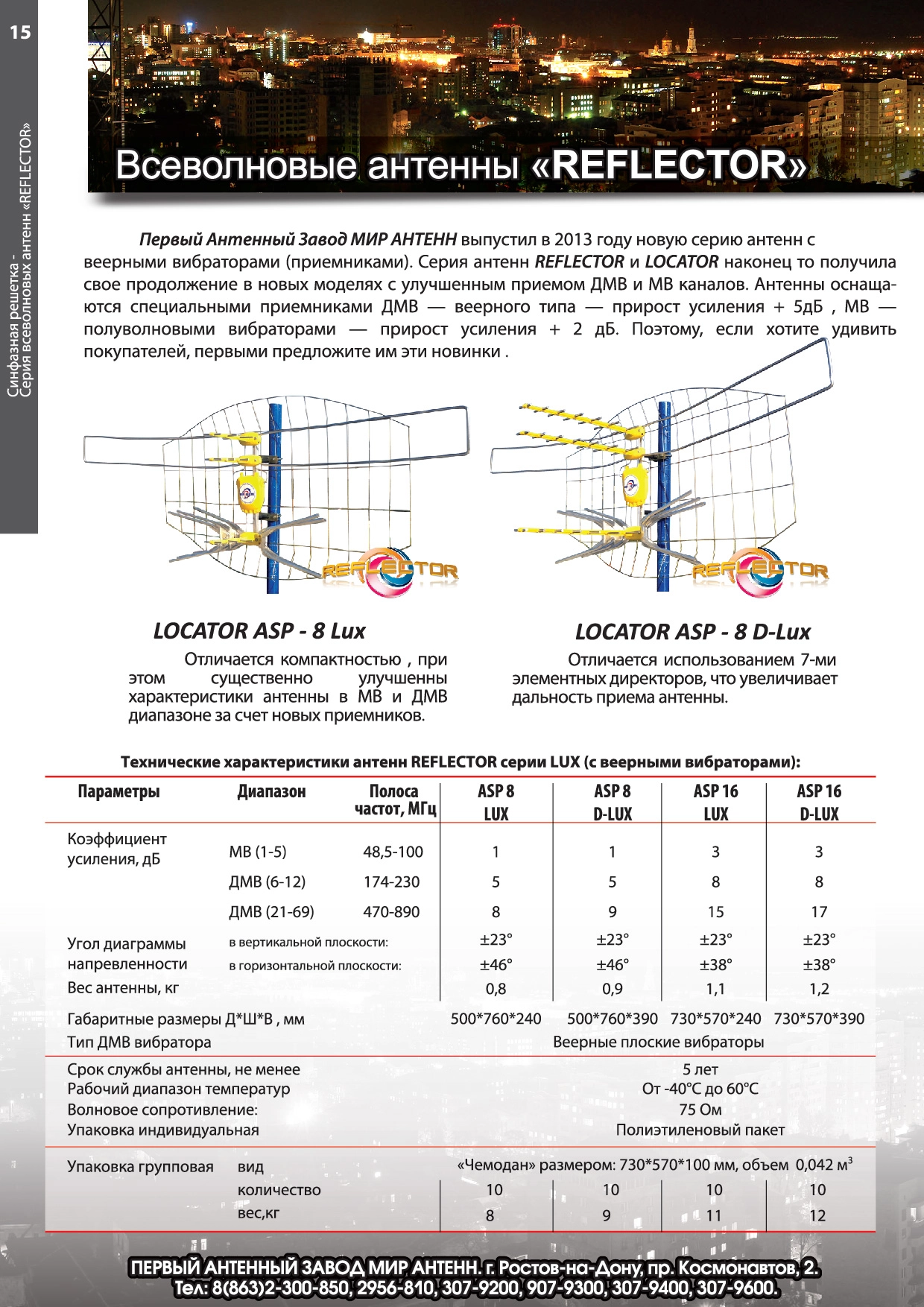 15

Синфазная решетка - Серия всеволновых антенн «REFLECTOR»

Всеволновые антенны «REFLECTOR»

Первый Антенный Завод МИР АНТЕНН выпустил в 2013 году новую серию антенн с веерными вибраторами (приемниками). Серия антенн REFLECTOR и LOCATOR наконец то получила свое продолжение в новых моделях с улучшенным приемом ДМВ и МВ каналов. Антенны оснащаются специальными приемниками ДМВ — веерного типа — прирост усиления + 5дБ , МВ — полуволновыми вибраторами — прирост усиления + 2 дБ. Поэтому, если хотите удивить покупателей, первыми предложите им эти новинки .

REFLECTOR

REFLECTOR

LOCATOR ASP - 8 Lux

Отличается компактностью , при этом существенно улучшенны характеристики антенны в МВ и ДМВ диапазоне за счет новых приемников.

LOCATOR ASP - 8 D-Lux

Отличается использованием 7-ми элементных директоров, что увеличивает дальность приема антенны.

Технические характеристики антенн REFLECTOR серии LUX (с веерными вибраторами):

| Параметры | Диапазон | Полоса частот, МГц | ASP 8 LUX | ASP 8 D-LUX | ASP 16 LUX | ASP 16 D-LUX |
|---|---|---|---|---|---|---|
| Коэффициент усиления, дБ | МВ (1-5) | 48,5-100 | 1 | 1 | 3 | 3 |
| | ДМВ (6-12) | 174-230 | 5 | 5 | 8 | 8 |
| | ДМВ (21-69) | 470-890 | 8 | 9 | 15 | 17 |
| Угол диаграммы напревленности | в вертикальной плоскости: | | ±23° | ±23° | ±23° | ±23° |
| | в горизонтальной плоскости: | | ±46° | ±46° | ±38° | ±38° |
| Вес антенны, кг | | | 0,8 | 0,9 | 1,1 | 1,2 |
| Габаритные размеры Д*Ш*В , мм | | | 500*760*240 | 500*760*390 | 730*570*240 | 730*570*390 |
| Тип ДМВ вибратора | | | Веерные плоские вибраторы | | | |
| Срок службы антенны, не менее | | | 5 лет | | | |
| Рабочий диапазон температур | | | От -40°С до 60°С | | | |
| Волновое сопротивление: | | | 75 Ом | | | |
| Упаковка индивидуальная | | | Полиэтиленовый пакет | | | |
| Упаковка групповая | вид | | «Чемодан» размером: 730*570*100 мм, объем 0,042 м$^3$ | | | |
| | количество | | 10 | 10 | 10 | 10 |
| | вес,кг | | 8 | 9 | 11 | 12 |

ПЕРВЫЙ АНТЕННЫЙ ЗАВОД МИР АНТЕНН. г. Ростов-на-Дону, пр. Космонавтов, 2.
Тел: 8(863)2-300-850, 2956-810, 307-9200, 907-9300, 307-9400, 307-9600.